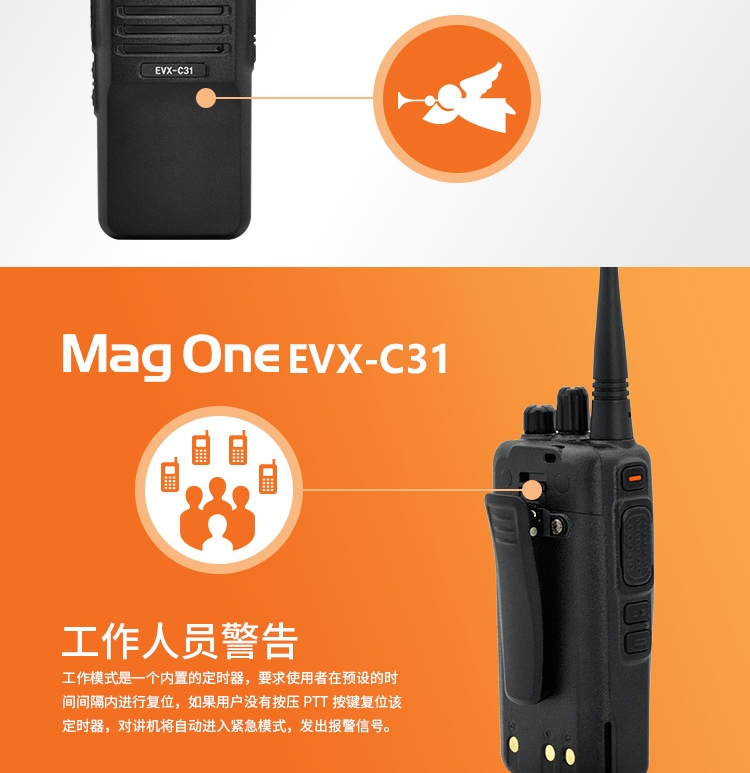 EVX-C31

Mag One EVX-C31

工作人员警告

工作模式是一个内置的定时器，要求使用者在预设的时间间隔内进行复位，如果用户没有按压 PTT 按键复位该定时器，对讲机将自动进入紧急模式，发出报警信号。