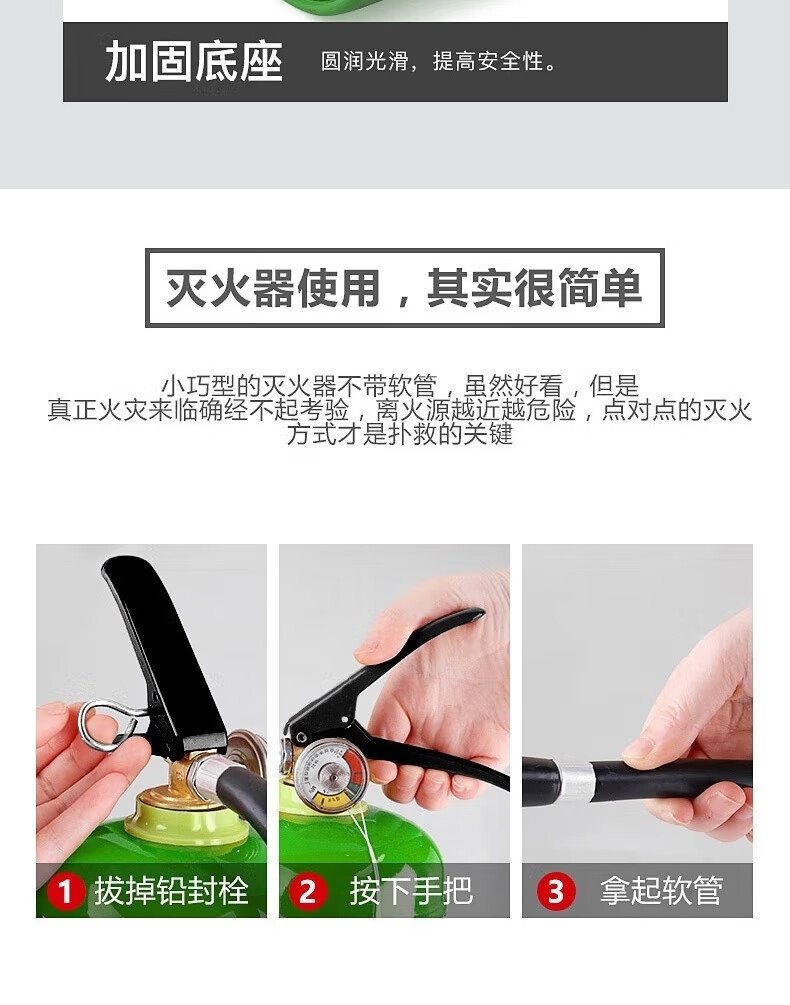 加固底座 圆润光滑，提高安全性。

灭火器使用，其实很简单

小巧型的灭火器不带软管，虽然好看，但是真正火灾来临确经不起考验，离火源越近越危险，点对点的灭火方式才是扑救的关键

1 拔掉铅封栓

2 按下手把

3 拿起软管